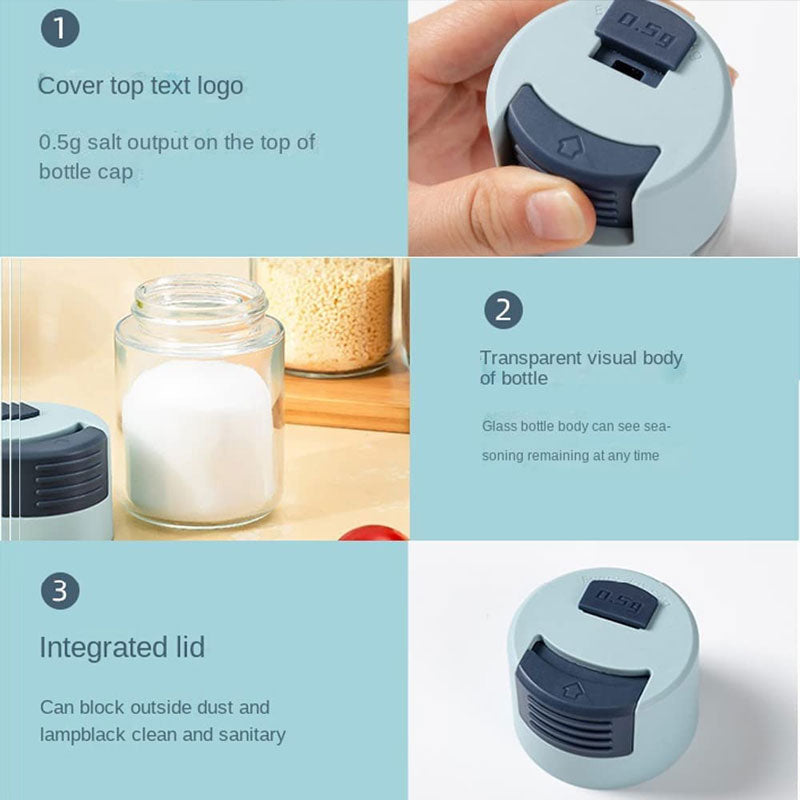 1

Cover top text logo

0.5g salt output on the top of bottle cap

0.5g

2

Transparent visual body of bottle

Glass bottle body can see seasoning remaining at any time

3

Integrated lid

Can block outside dust and lampblack clean and sanitary

0.5g