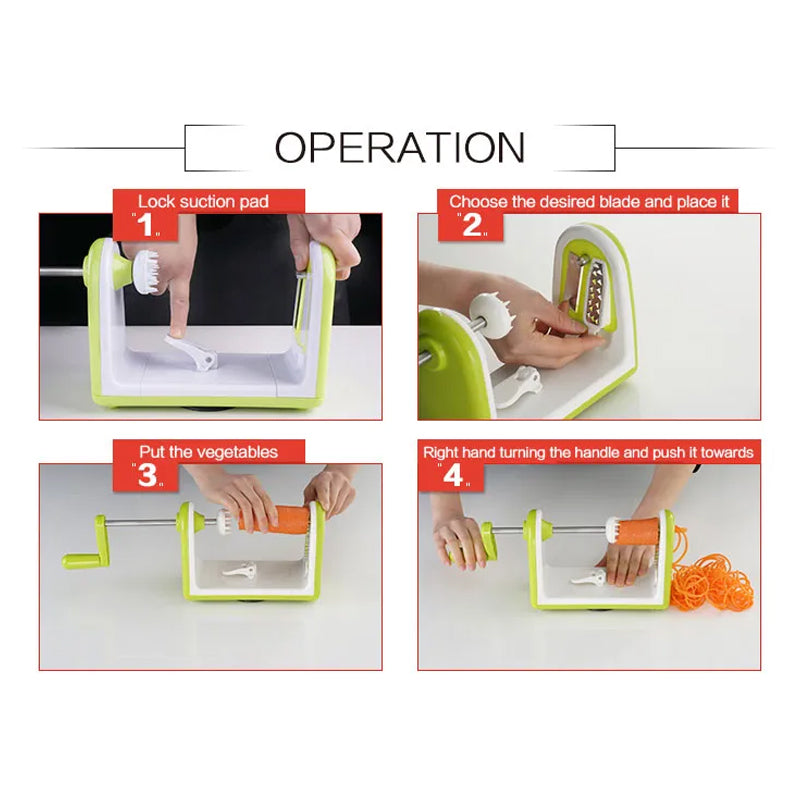 OPERATION

Lock suction pad
"1"

Choose the desired blade and place it
"2"

Put the vegetables
"3"

Right hand turning the handle and push it towards
"4"