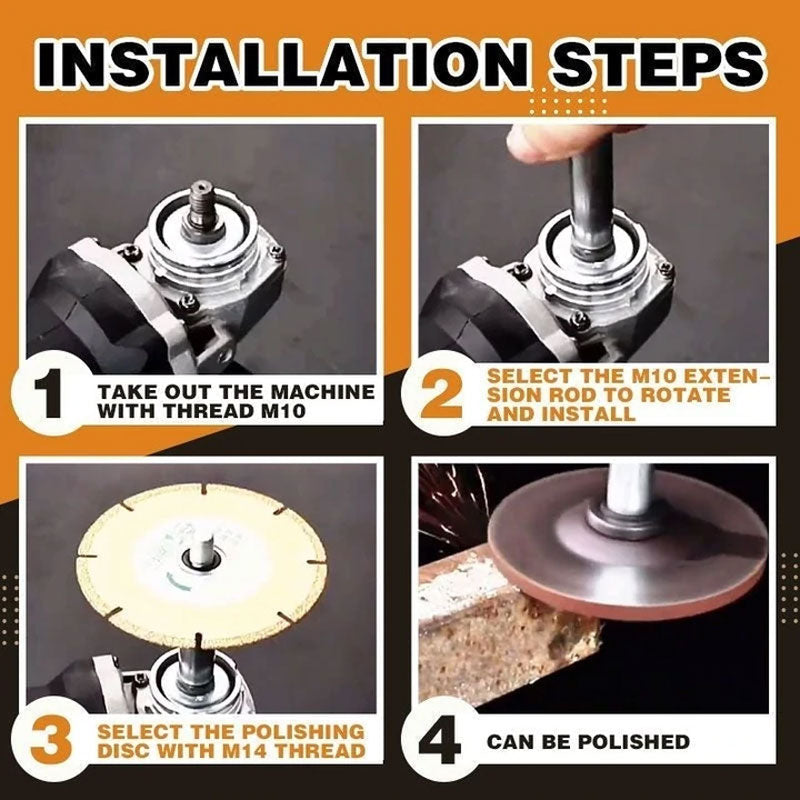 INSTALLATION STEPS

1 TAKE OUT THE MACHINE WITH THREAD M10

2 SELECT THE M10 EXTENSION ROD TO ROTATE AND INSTALL

3 SELECT THE POLISHING DISC WITH M14 THREAD

4 CAN BE POLISHED