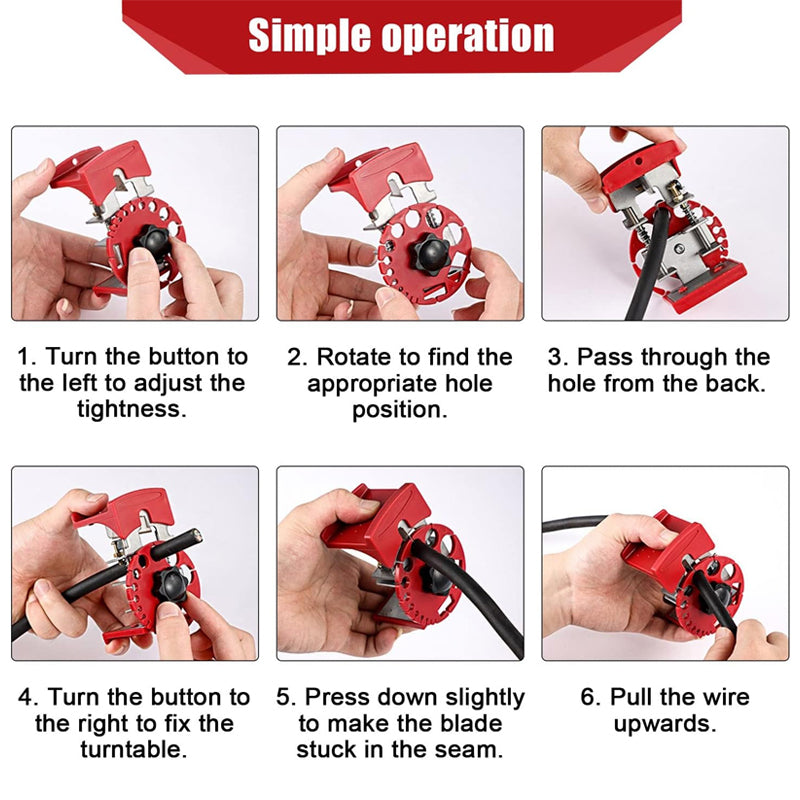 Simple operation

1. Turn the button to the left to adjust the tightness.

2. Rotate to find the appropriate hole position.

3. Pass through the hole from the back.

4. Turn the button to the right to fix the turntable.

5. Press down slightly to make the blade stuck in the seam.

6. Pull the wire upwards.