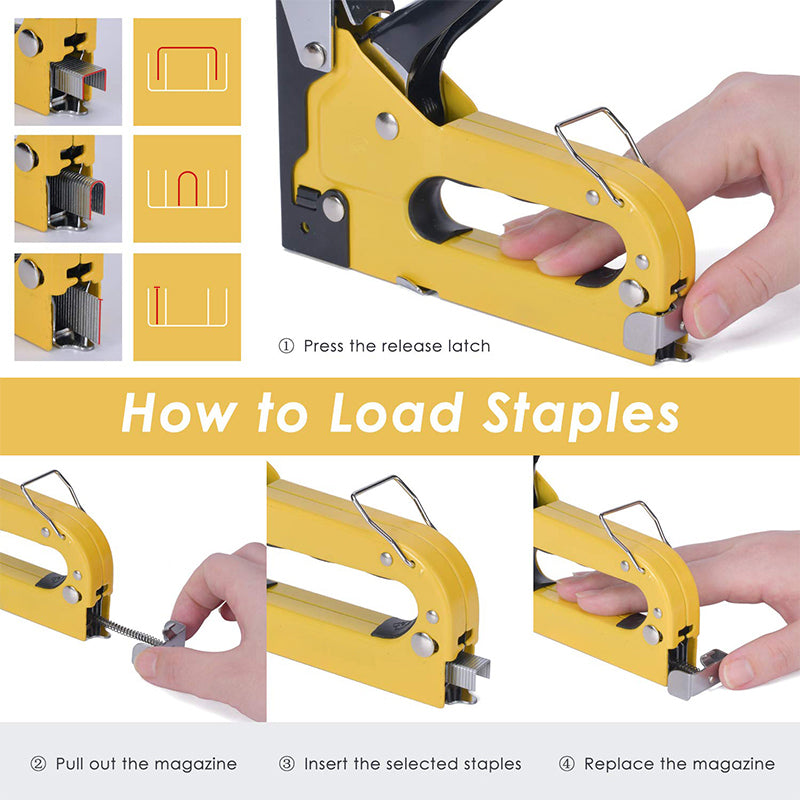 ① Press the release latch

How to Load Staples

② Pull out the magazine

③ Insert the selected staples

④ Replace the magazine