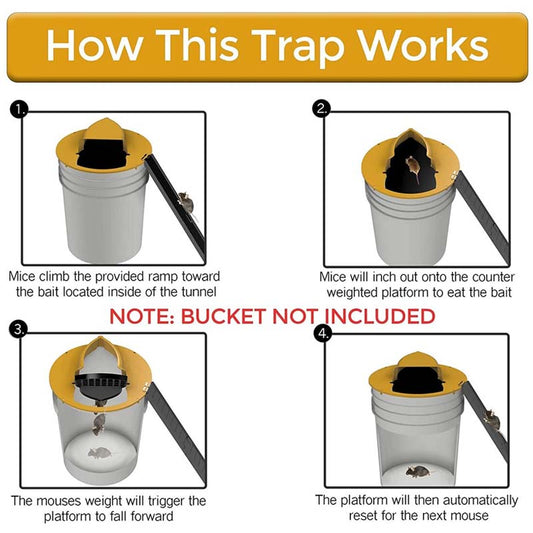 How This Trap Works

1.

Mice climb the provided ramp toward the bait located inside of the tunnel

2.

Mice will inch out onto the counter weighted platform to eat the bait

NOTE: BUCKET NOT INCLUDED

3.

The mouses weight will trigger the platform to fall forward

4.

The platform will then automatically reset for the next mouse