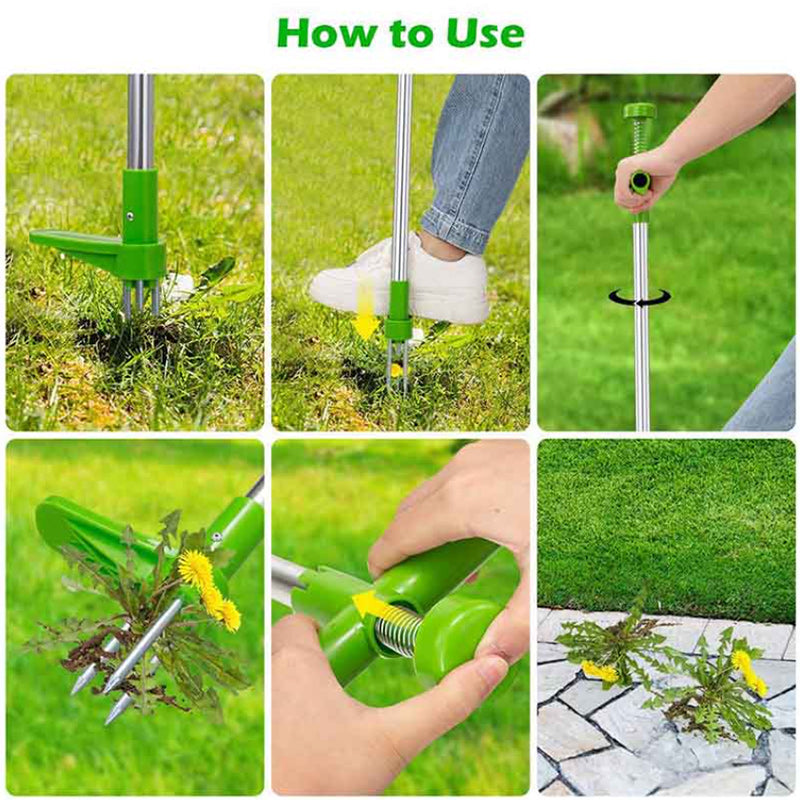 How to Use