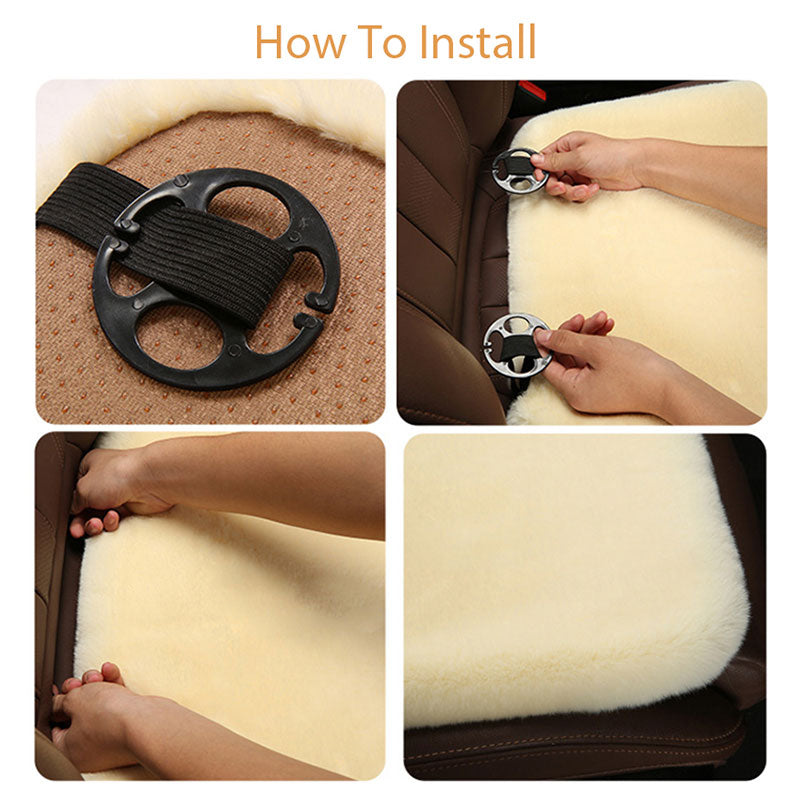 How To Install