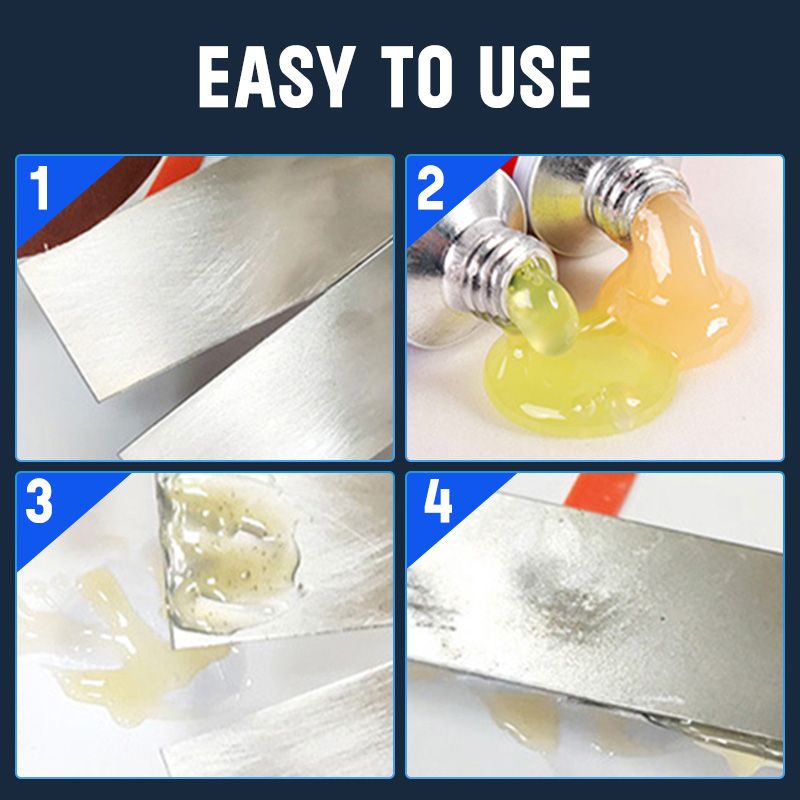 EASY TO USE

1

2

3

4