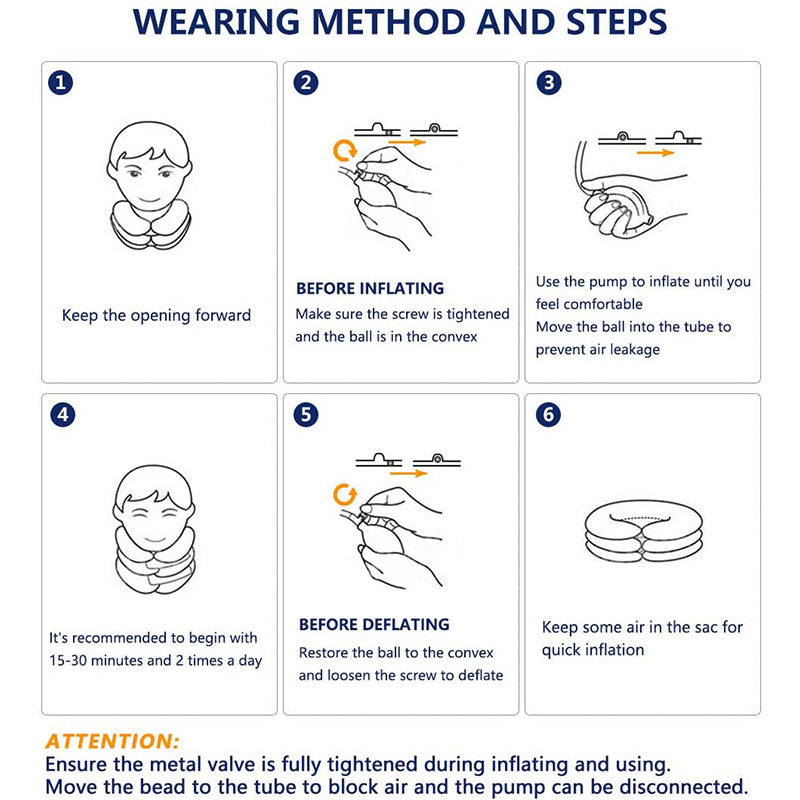 WEARING METHOD AND STEPS

1

Keep the opening forward

2

BEFORE INFLATING
Make sure the screw is tightened and the ball is in the convex

3

Use the pump to inflate until you feel comfortable
Move the ball into the tube to prevent air leakage

4

It's recommended to begin with 15-30 minutes and 2 times a day

5

BEFORE DEFLATING
Restore the ball to the convex and loosen the screw to deflate

6

Keep some air in the sac for quick inflation

ATTENTION:
Ensure the metal valve is fully tightened during inflating and using.
Move the bead to the tube to block air and the pump can be disconnected.