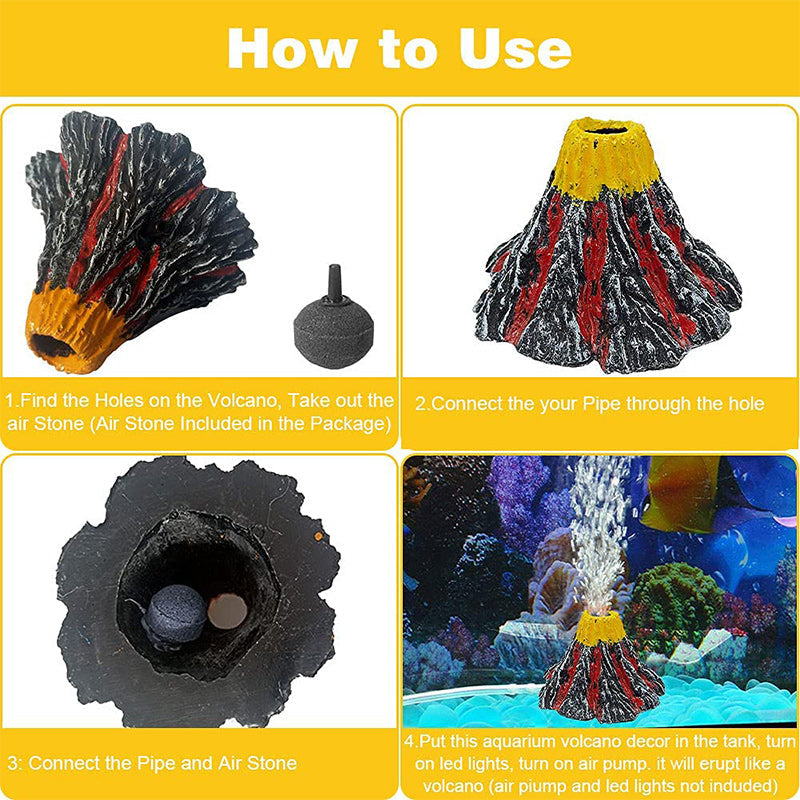 How to Use

1.Find the Holes on the Volcano, Take out the air Stone (Air Stone Included in the Package)

2.Connect the your Pipe through the hole

3: Connect the Pipe and Air Stone

4.Put this aquarium volcano decor in the tank, turn on led lights, turn on air pump. it will erupt like a volcano (air piump and led lights not induded)