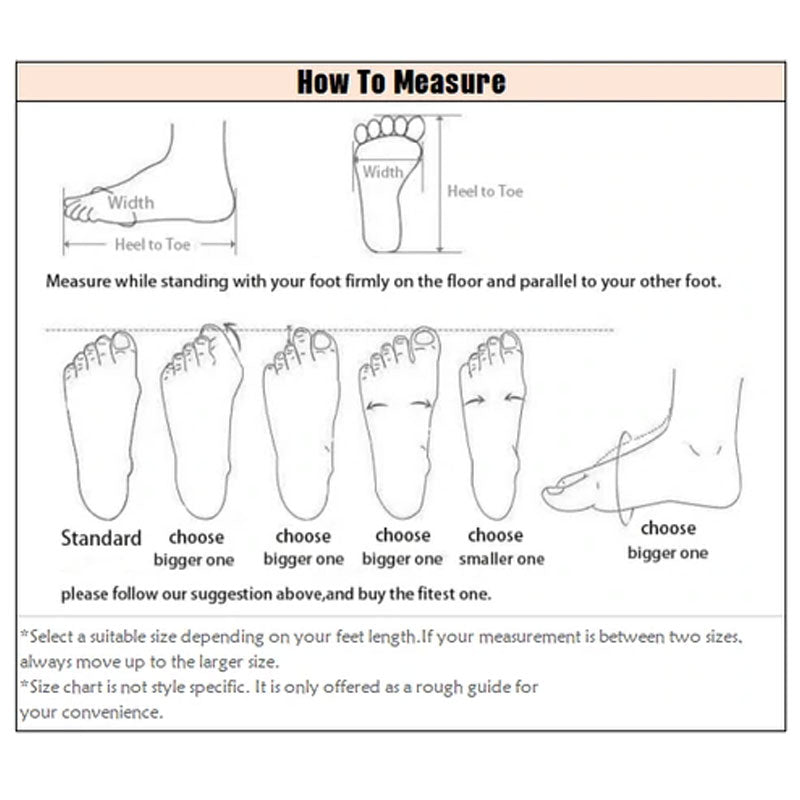 How To Measure

Width

Heel to Toe

Width

Heel to Toe

Measure while standing with your foot firmly on the floor and parallel to your other foot.

Standard

choose bigger one

choose bigger one

choose bigger one

choose smaller one

choose bigger one

please follow our suggestion above,and buy the fitest one.

*Select a suitable size depending on your feet length.If your measurement is between two sizes, always move up to the larger size.
*Size chart is not style specific. It is only offered as a rough guide for your convenience.