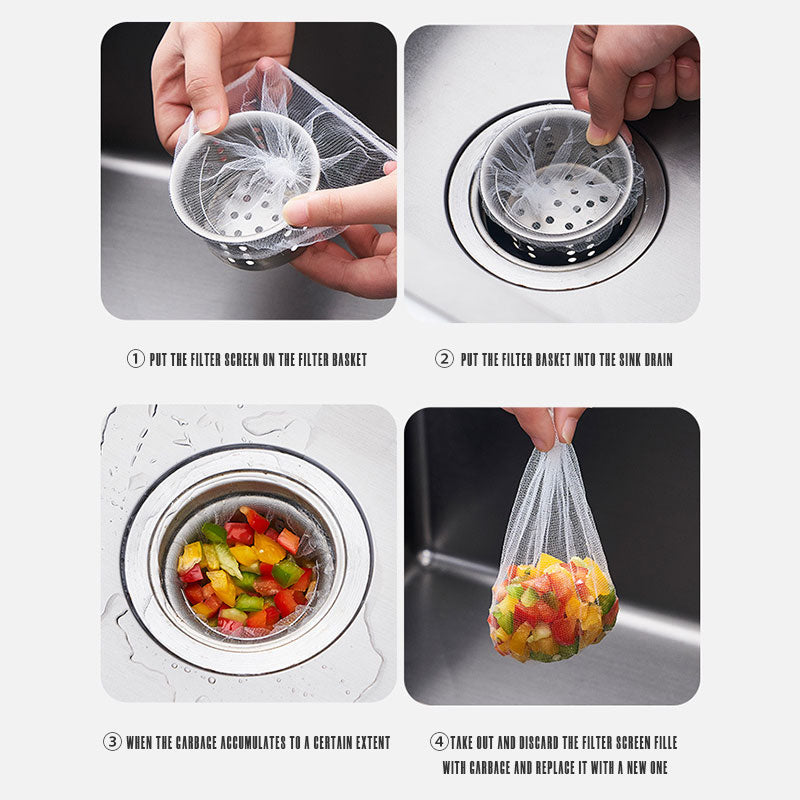 ① PUT THE FILTER SCREEN ON THE FILTER BASKET

② PUT THE FILTER BASKET INTO THE SINK DRAIN

③ WHEN THE GARBAGE ACCUMULATES TO A CERTAIN EXTENT

④ TAKE OUT AND DISCARD THE FILTER SCREEN FILLE WITH GARBAGE AND REPLACE IT WITH A NEW ONE