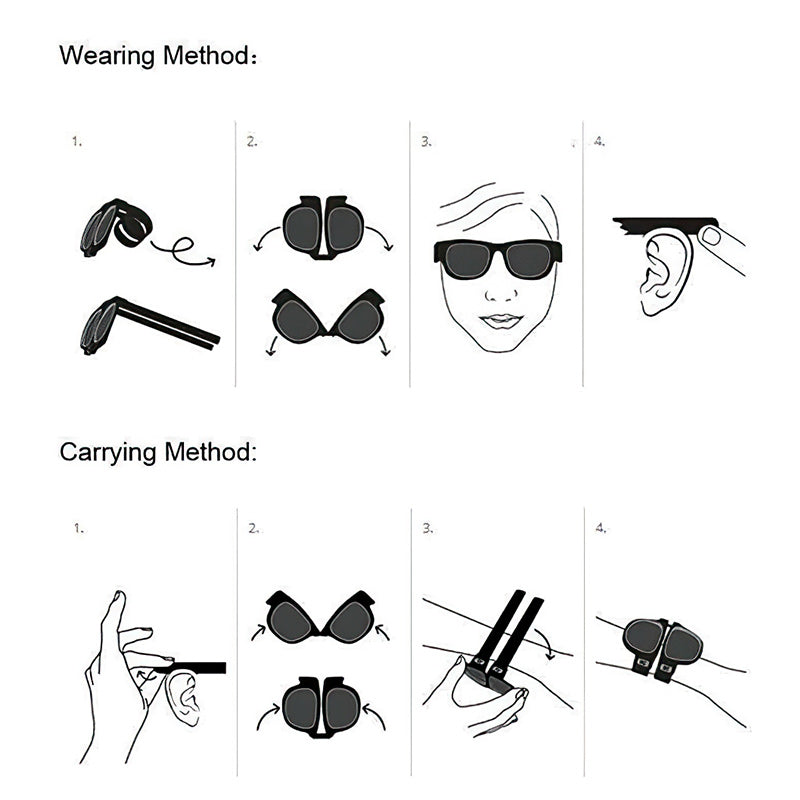 Wearing Method：

1.

2.

3.

4.

Carrying Method:

1.

2.

3.

4.