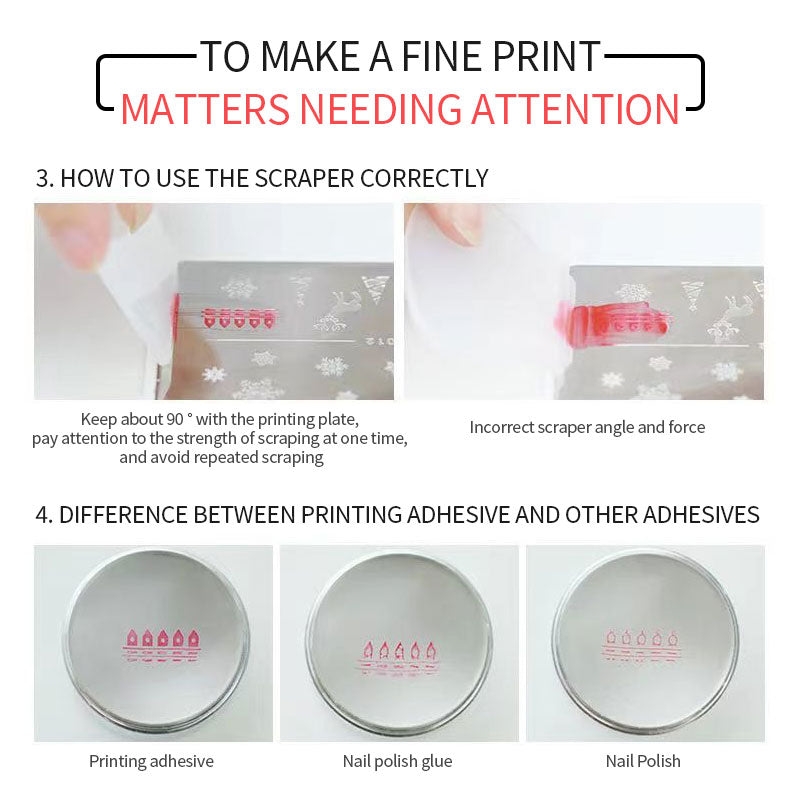 TO MAKE A FINE PRINT
MATTERS NEEDING ATTENTION

3. HOW TO USE THE SCRAPER CORRECTLY

Keep about 90 ° with the printing plate, pay attention to the strength of scraping at one time, and avoid repeated scraping

Incorrect scraper angle and force

4. DIFFERENCE BETWEEN PRINTING ADHESIVE AND OTHER ADHESIVES

Printing adhesive

Nail polish glue

Nail Polish