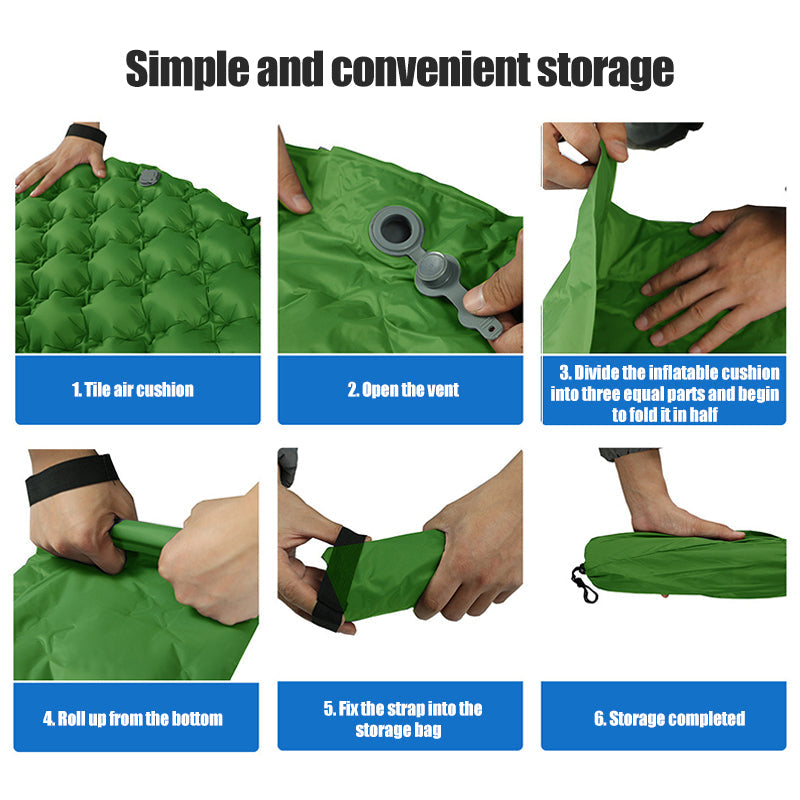 Simple and convenient storage

1. Tile air cushion

2. Open the vent

3. Divide the inflatable cushion into three equal parts and begin to fold it in half

4. Roll up from the bottom

5. Fix the strap into the storage bag

6. Storage completed