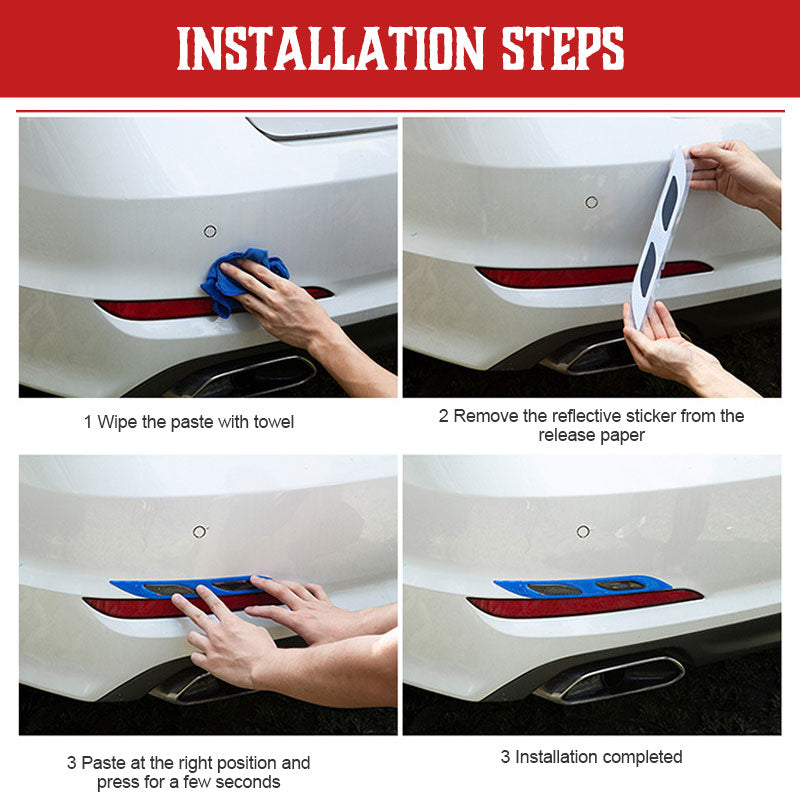 INSTALLATION STEPS

1 Wipe the paste with towel

2 Remove the reflective sticker from the release paper

3 Paste at the right position and press for a few seconds

3 Installation completed