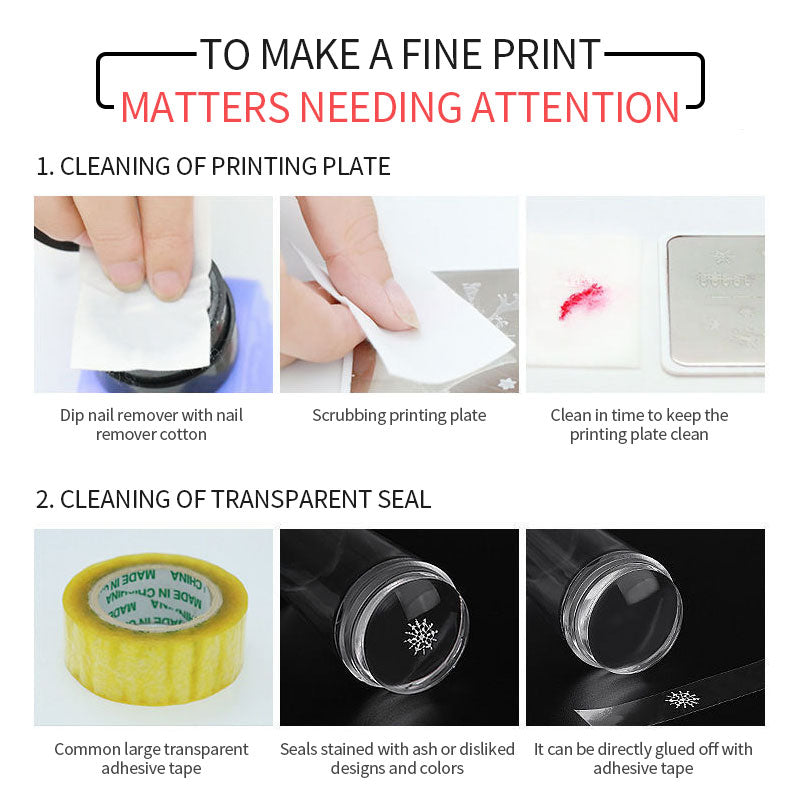 TO MAKE A FINE PRINT
MATTERS NEEDING ATTENTION

1. CLEANING OF PRINTING PLATE

Dip nail remover with nail remover cotton

Scrubbing printing plate

Clean in time to keep the printing plate clean

2. CLEANING OF TRANSPARENT SEAL

MADE IN CHINA MADE IN CHINA

Common large transparent adhesive tape

Seals stained with ash or disliked designs and colors

It can be directly glued off with adhesive tape