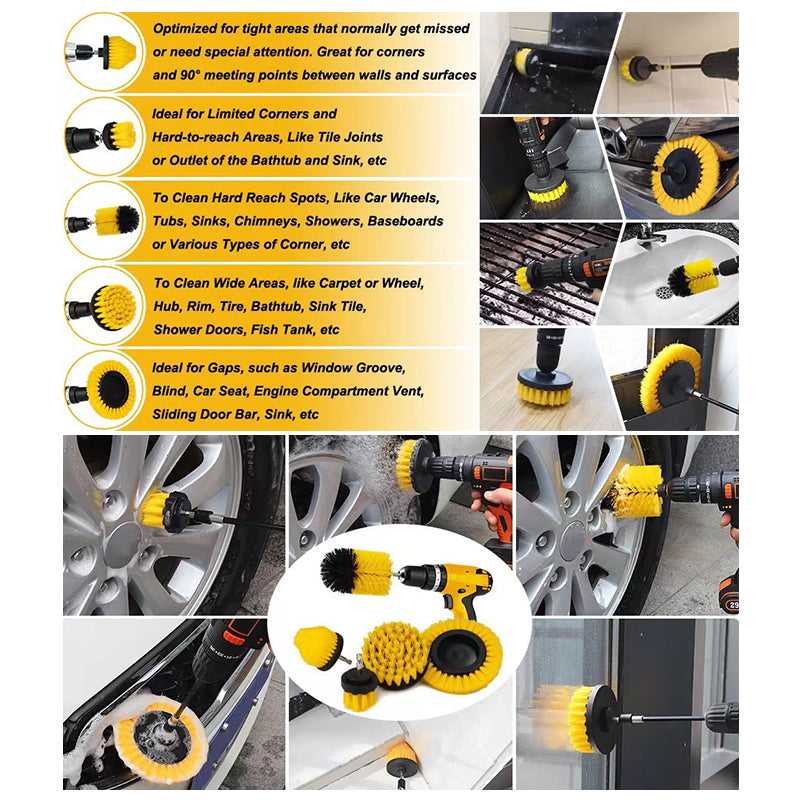 Optimized for tight areas that normally get missed or need special attention. Great for corners and 90° meeting points between walls and surfaces

Ideal for Limited Corners and Hard-to-reach Areas, Like Tile Joints or Outlet of the Bathtub and Sink, etc

To Clean Hard Reach Spots, Like Car Wheels, Tubs, Sinks, Chimneys, Showers, Baseboards or Various Types of Corner, etc

To Clean Wide Areas, like Carpet or Wheel, Hub, Rim, Tire, Bathtub, Sink Tile, Shower Doors, Fish Tank, etc

Ideal for Gaps, such as Window Groove, Blind, Car Seat, Engine Compartment Vent, Sliding Door Bar, Sink, etc

29