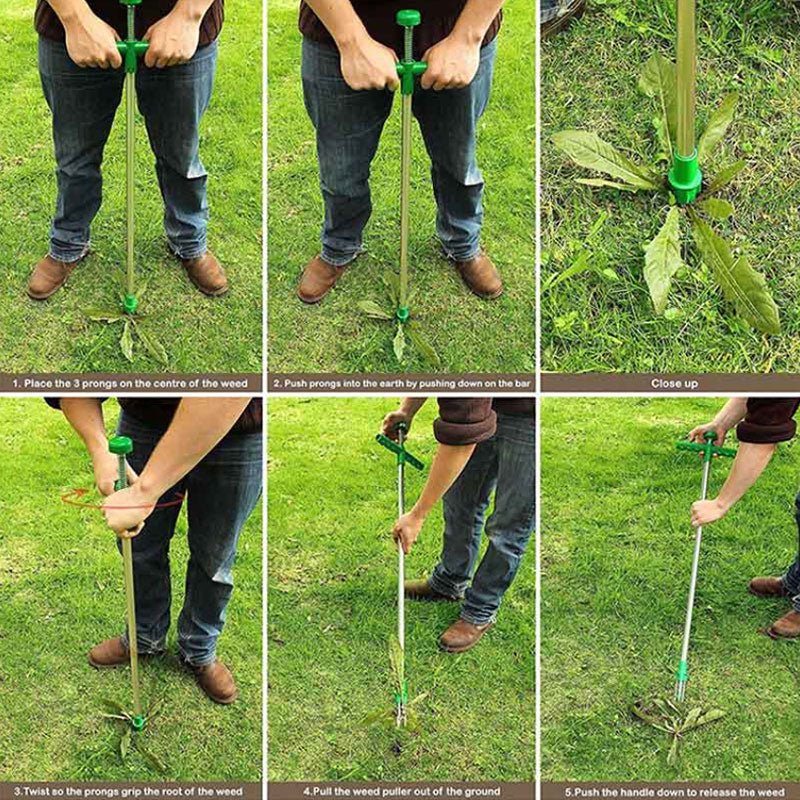 1. Place the 3 prongs on the centre of the weed

2. Push prongs into the earth by pushing down on the bar

Close up

3.Twist so the prongs grip the root of the weed

4.Pull the weed puller out of the ground

5.Push the handle down to release the weed