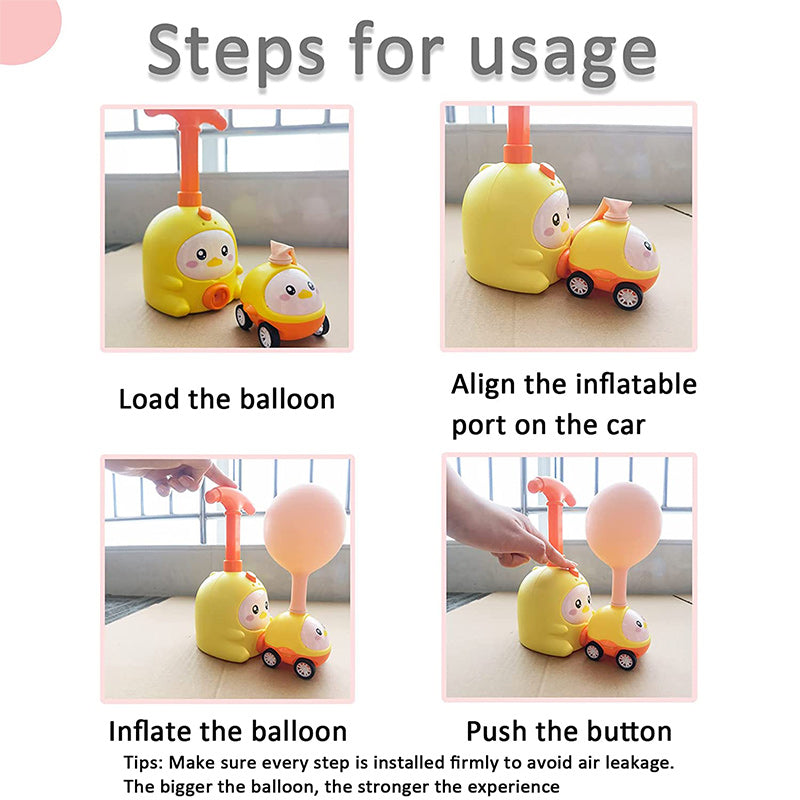 Steps for usage

Load the balloon

Align the inflatable port on the car

Inflate the balloon

Push the button

Tips: Make sure every step is installed firmly to avoid air leakage.
The bigger the balloon, the stronger the experience