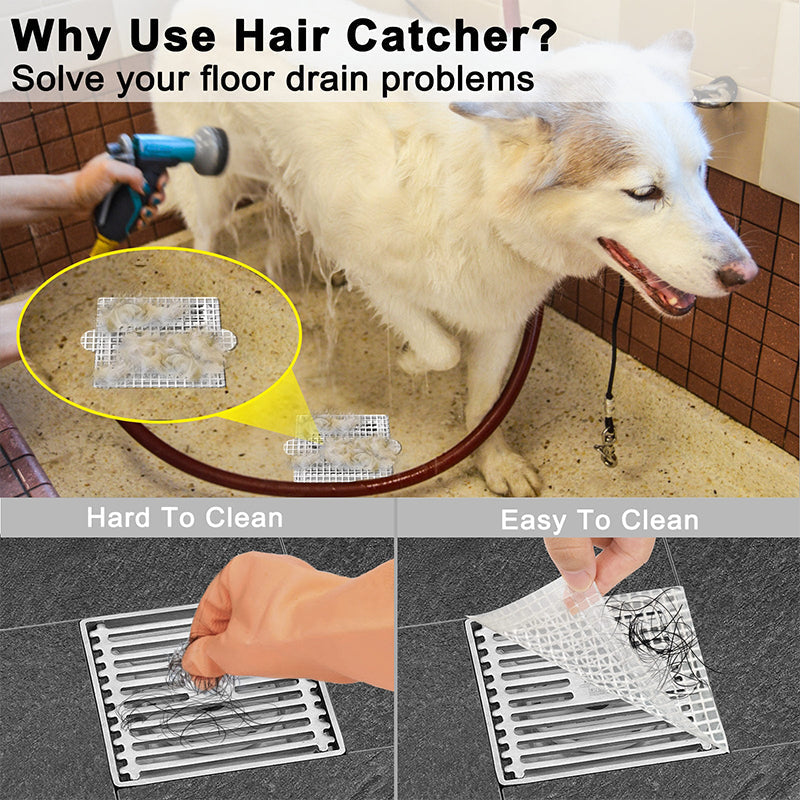 Why Use Hair Catcher?
Solve your floor drain problems

Hard To Clean

Easy To Clean