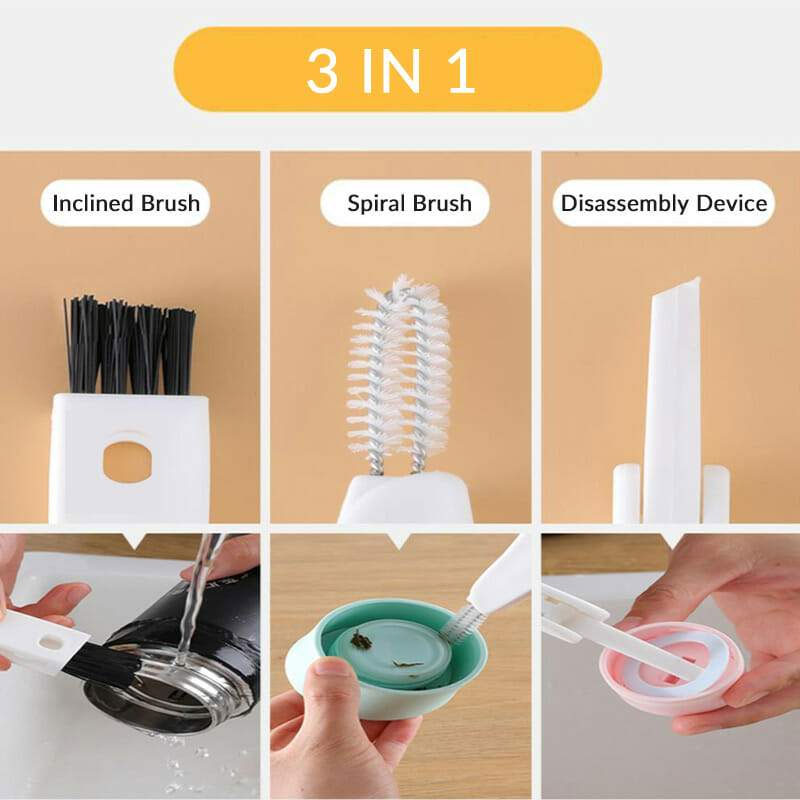 3 IN 1

Inclined Brush

Spiral Brush

Disassembly Device