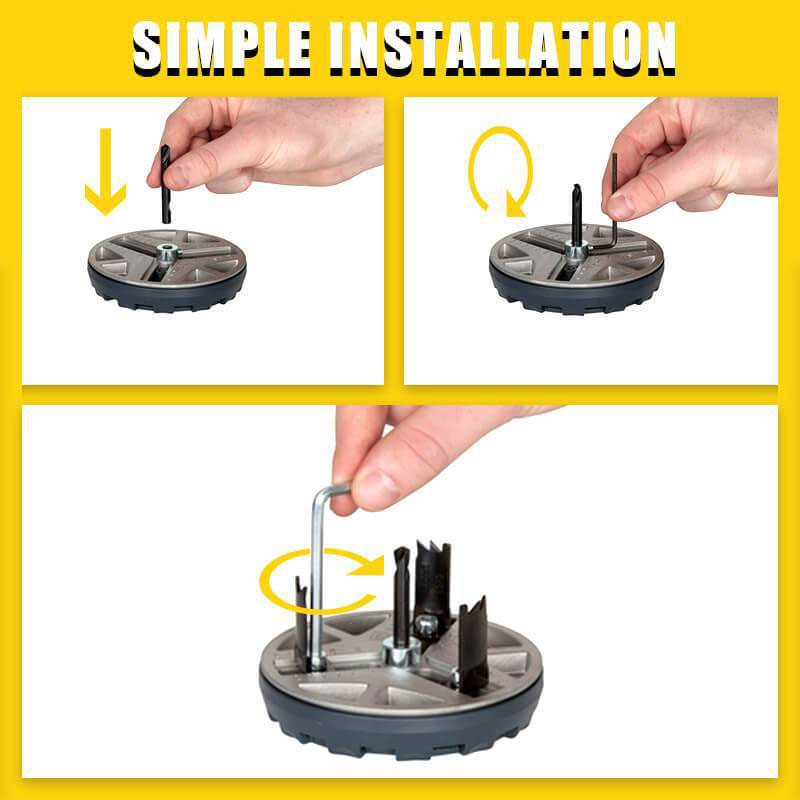 SIMPLE INSTALLATION