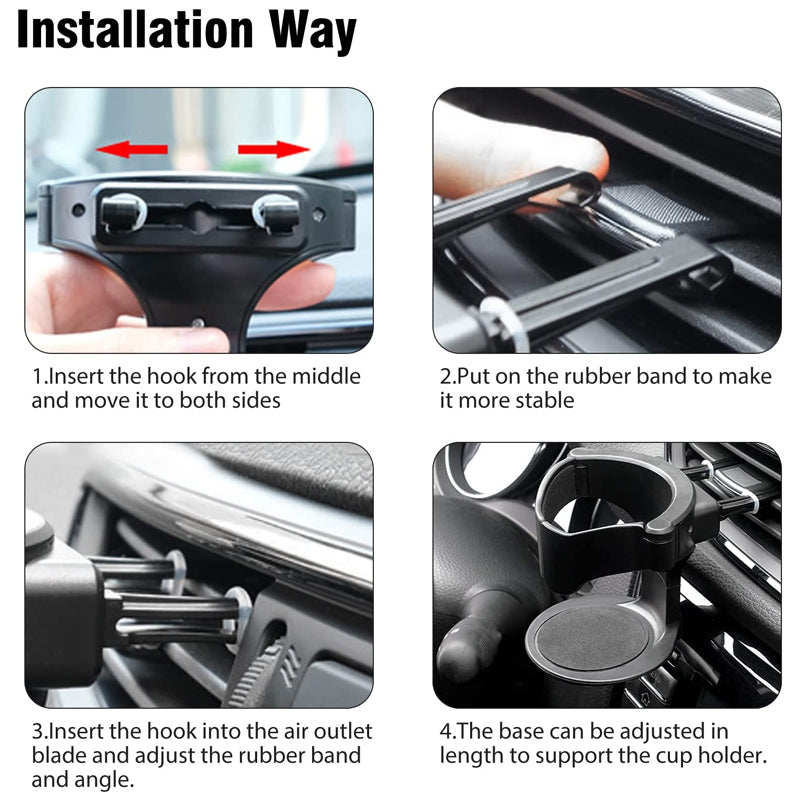 Installation Way

1.Insert the hook from the middle and move it to both sides

2.Put on the rubber band to make it more stable

3.Insert the hook into the air outlet blade and adjust the rubber band and angle.

4.The base can be adjusted in length to support the cup holder.