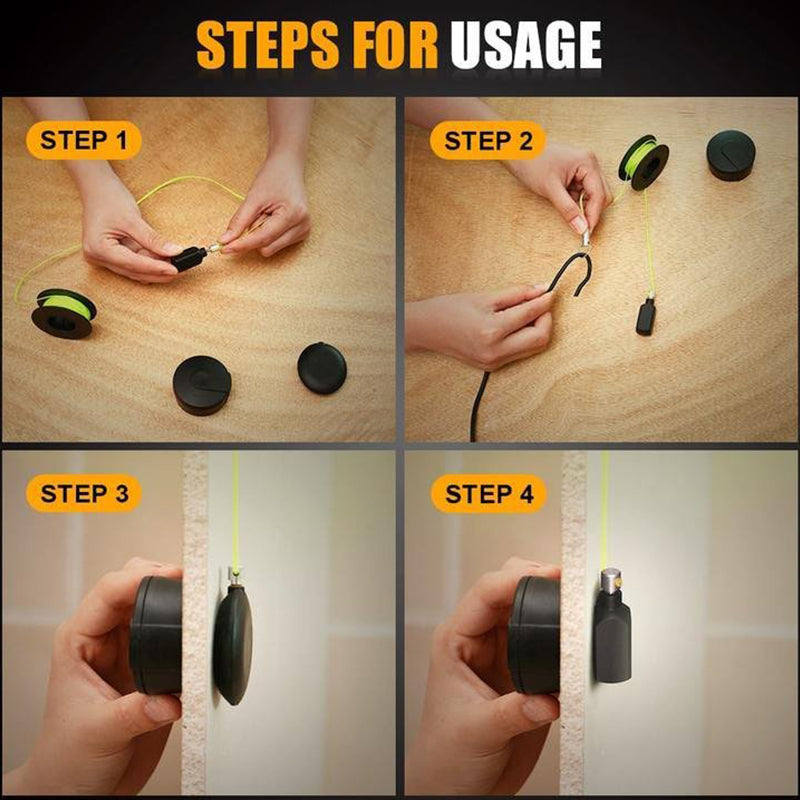 STEPS FOR USAGE

STEP 1

STEP 2

STEP 3

STEP 4