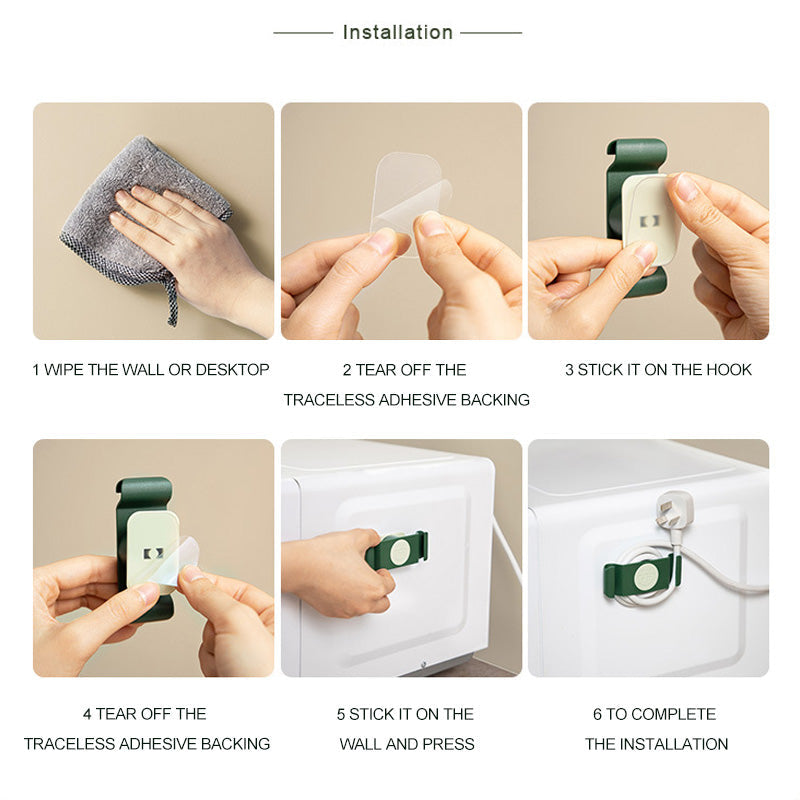 Installation

1 WIPE THE WALL OR DESKTOP

2 TEAR OFF THE TRACELESS ADHESIVE BACKING

3 STICK IT ON THE HOOK

4 TEAR OFF THE TRACELESS ADHESIVE BACKING

5 STICK IT ON THE WALL AND PRESS

6 TO COMPLETE THE INSTALLATION