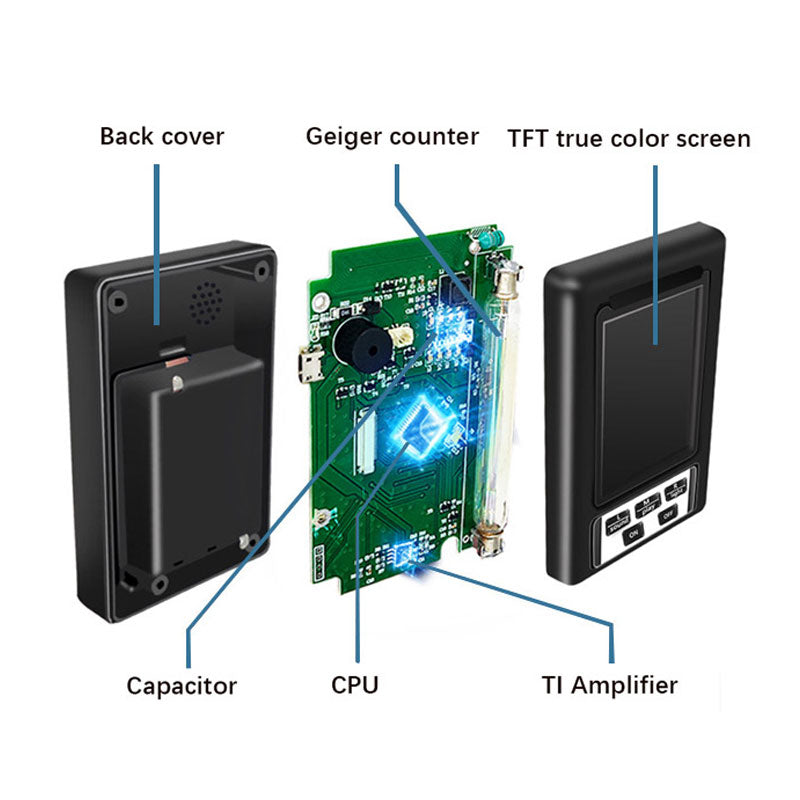 Back cover

Geiger counter

TFT true color screen

L
sound

M
play

R
light

ON

OFF

Capacitor

CPU

TI Amplifier