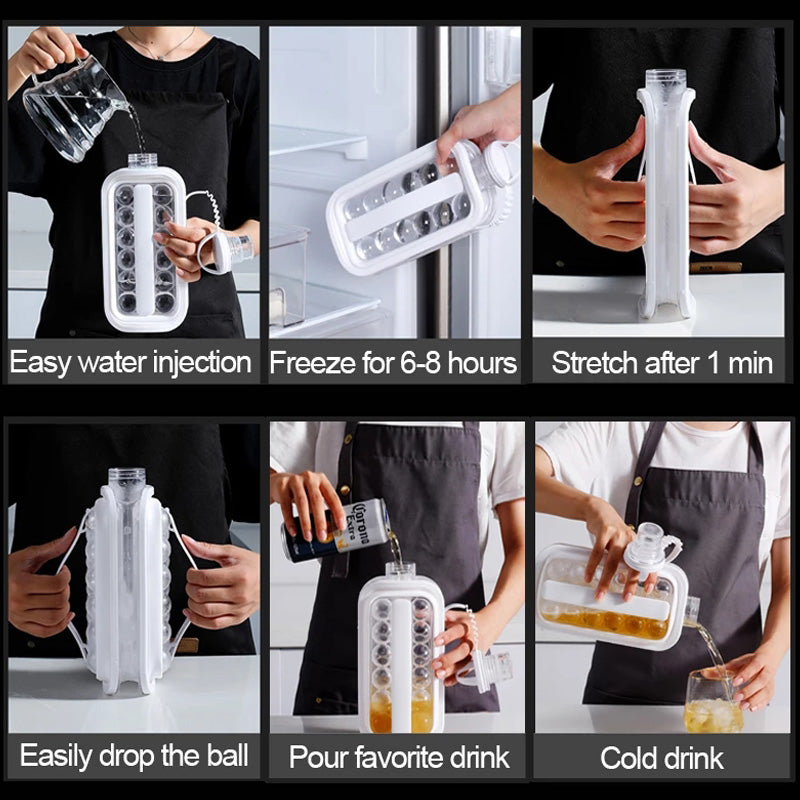 Easy water injection
Freeze for 6-8 hours
Stretch after 1 min

Corona Extra

Easily drop the ball
Pour favorite drink
Cold drink