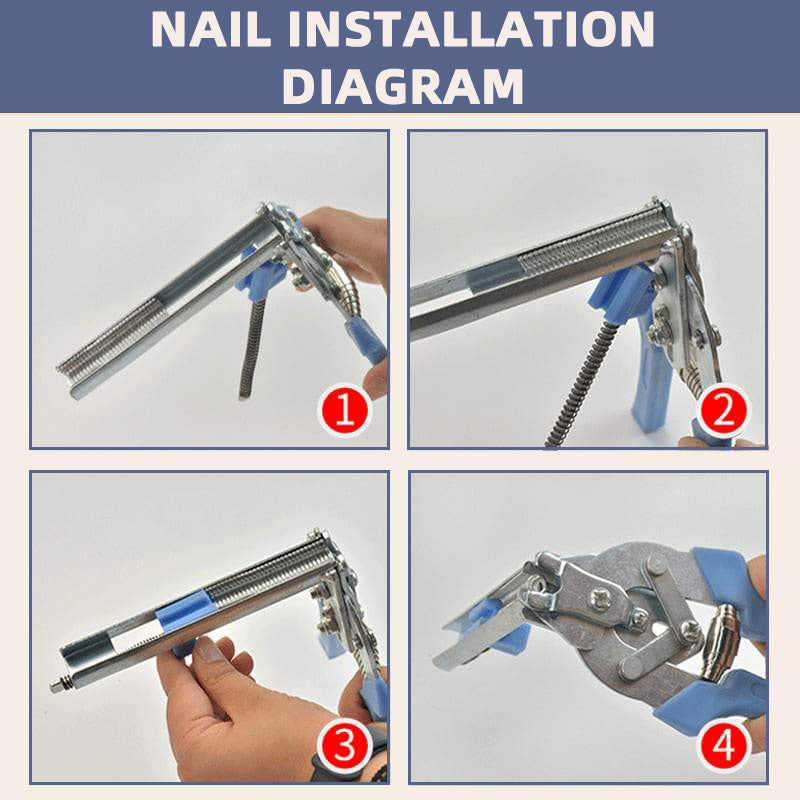 NAIL INSTALLATION DIAGRAM

1

2

3

4