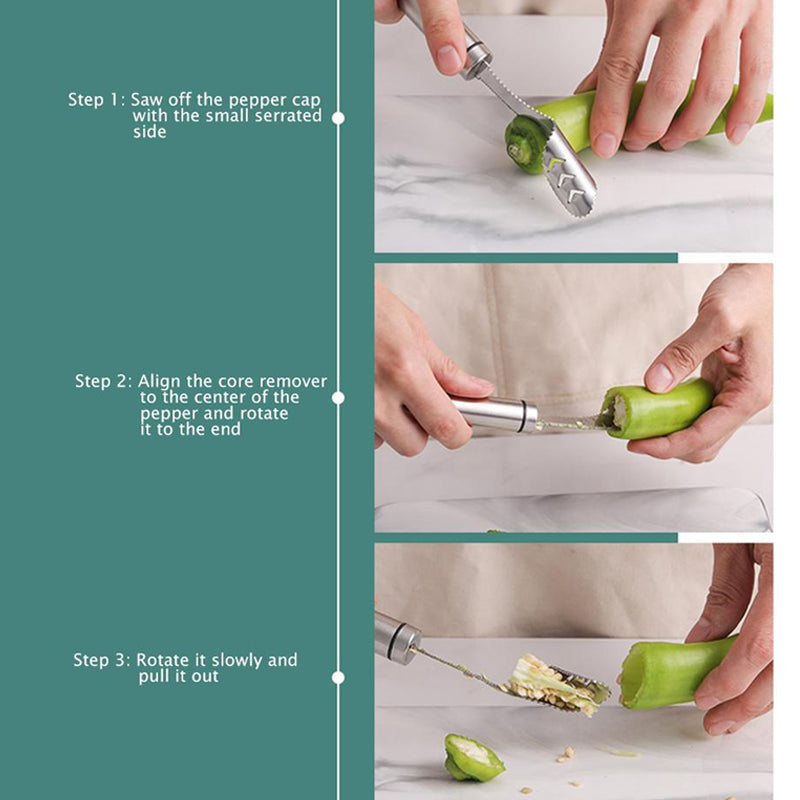 Step 1: Saw off the pepper cap with the small serrated side

Step 2: Align the core remover to the center of the pepper and rotate it to the end

Step 3: Rotate it slowly and pull it out