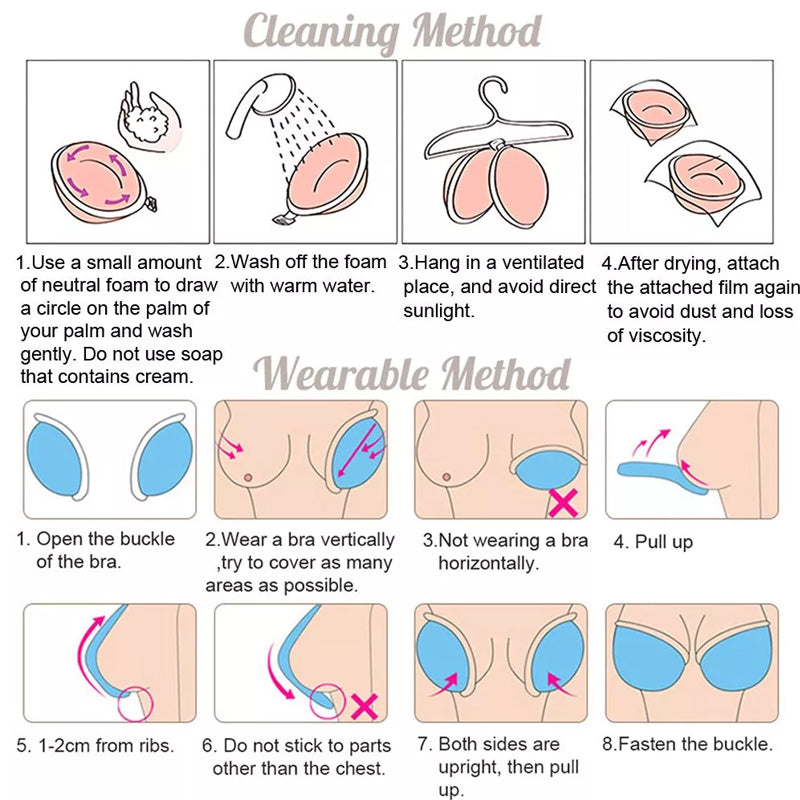 Cleaning Method

1.Use a small amount of neutral foam to draw a circle on the palm of your palm and wash gently. Do not use soap that contains cream.

2.Wash off the foam with warm water.

3.Hang in a ventilated place, and avoid direct sunlight.

4.After drying, attach the attached film again to avoid dust and loss of viscosity.

Wearable Method

1. Open the buckle of the bra.

2.Wear a bra vertically ,try to cover as many areas as possible.

3.Not wearing a bra horizontally.

4. Pull up

5. 1-2cm from ribs.

6. Do not stick to parts other than the chest.

7. Both sides are upright, then pull up.

8.Fasten the buckle.