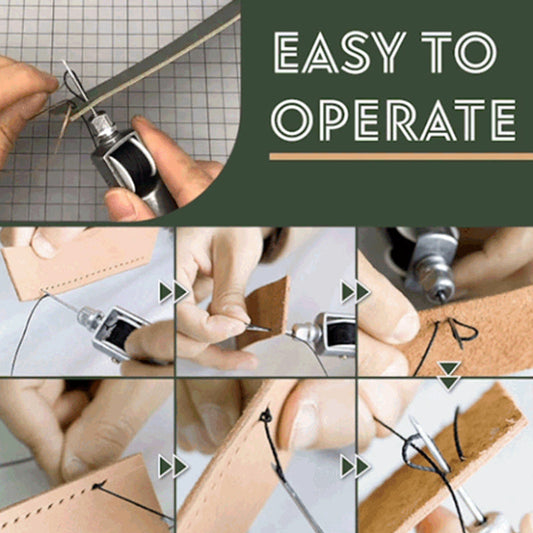 EASY TO OPERATE