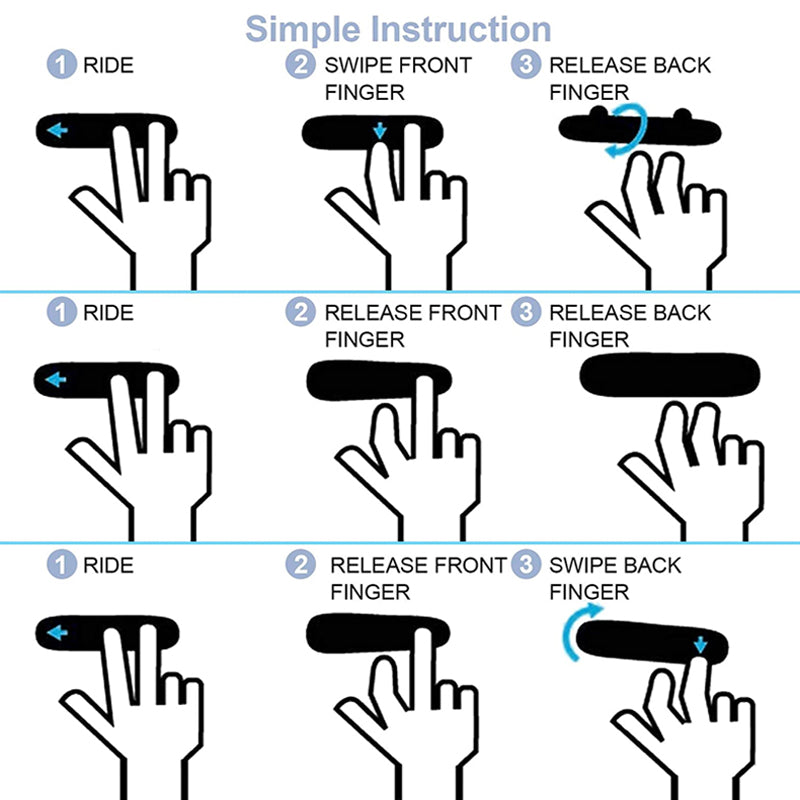 Simple Instruction

1 RIDE

2 SWIPE FRONT FINGER

3 RELEASE BACK FINGER

1 RIDE

2 RELEASE FRONT FINGER

3 RELEASE BACK FINGER

1 RIDE

2 RELEASE FRONT FINGER

3 SWIPE BACK FINGER