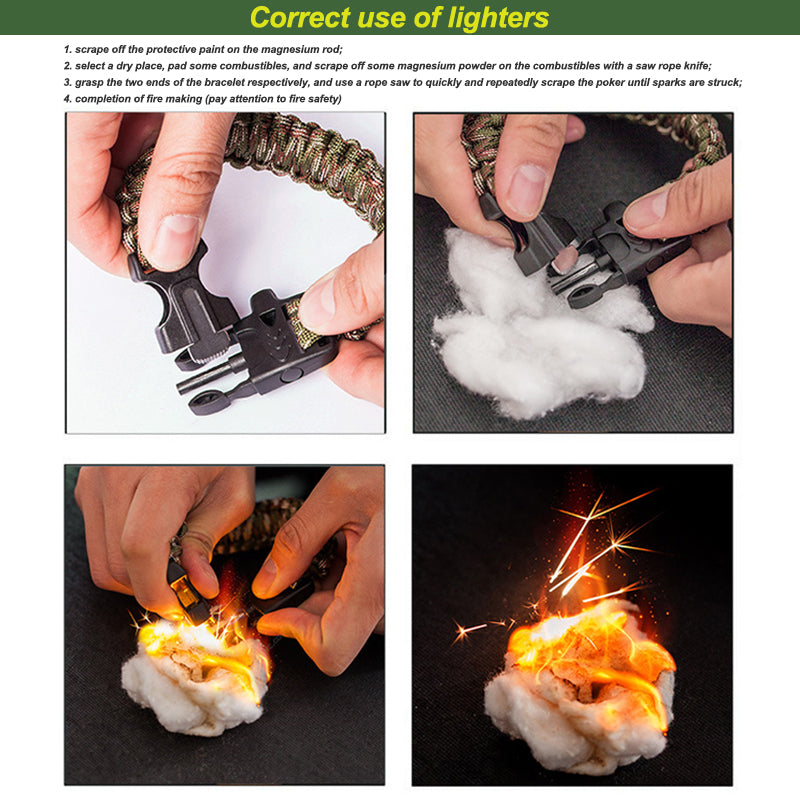 Correct use of lighters

1. scrape off the protective paint on the magnesium rod;
2. select a dry place, pad some combustibles, and scrape off some magnesium powder on the combustibles with a saw rope knife;
3. grasp the two ends of the bracelet respectively, and use a rope saw to quickly and repeatedly scrape the poker until sparks are struck;
4. completion of fire making (pay attention to fire safety)