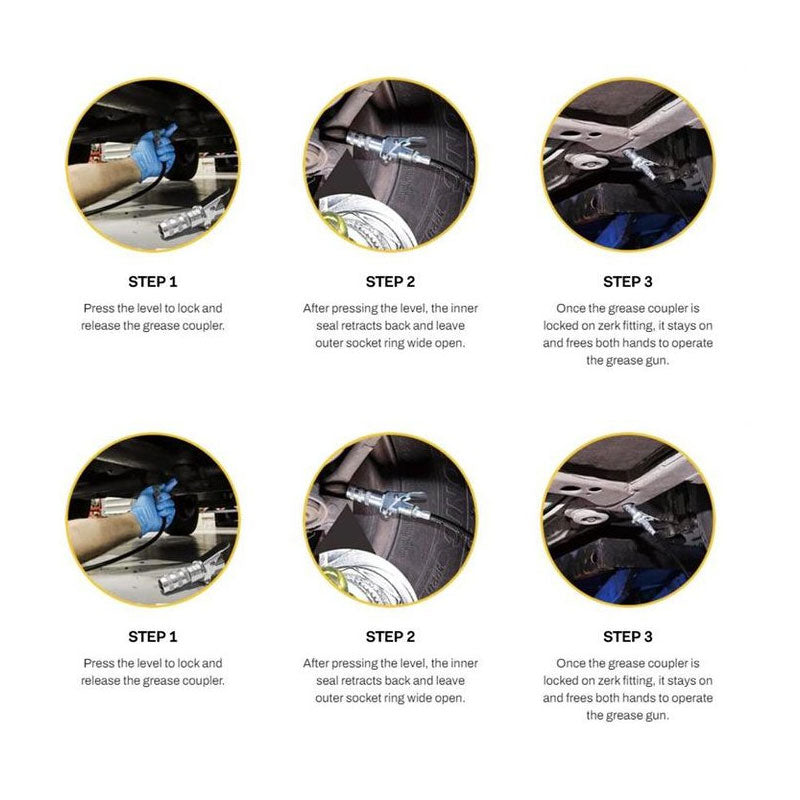 STEP 1

Press the level to lock and release the grease coupler.

STEP 2

After pressing the level, the inner seal retracts back and leave outer socket ring wide open.

STEP 3

Once the grease coupler is locked on zerk fitting, it stays on and frees both hands to operate the grease gun.

STEP 1

Press the level to lock and release the grease coupler.

STEP 2

After pressing the level, the inner seal retracts back and leave outer socket ring wide open.

STEP 3

Once the grease coupler is locked on zerk fitting, it stays on and frees both hands to operate the grease gun.