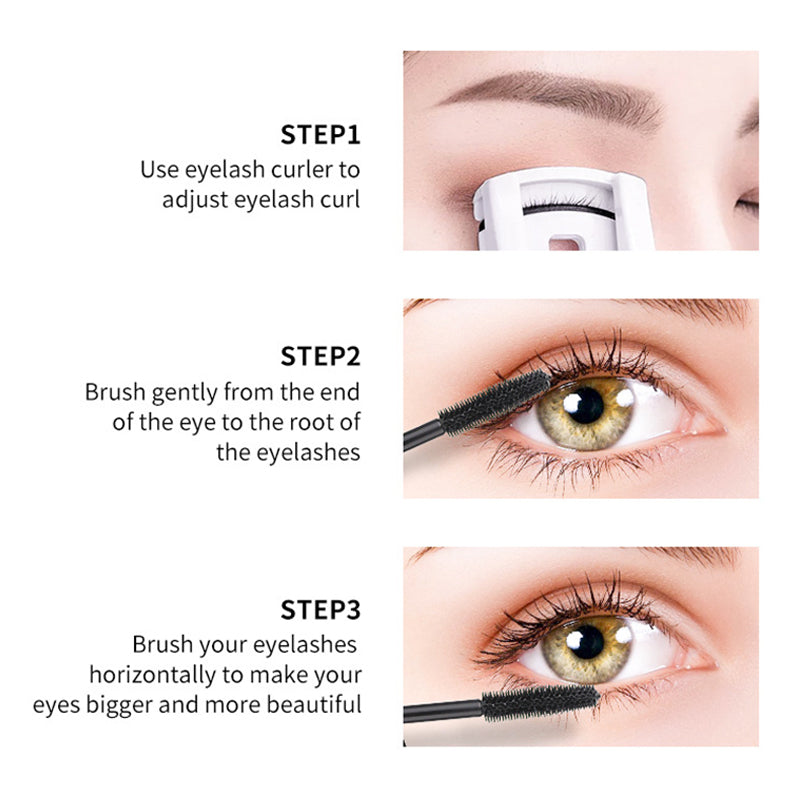 STEP1
Use eyelash curler to adjust eyelash curl

STEP2
Brush gently from the end of the eye to the root of the eyelashes

STEP3
Brush your eyelashes horizontally to make your eyes bigger and more beautiful