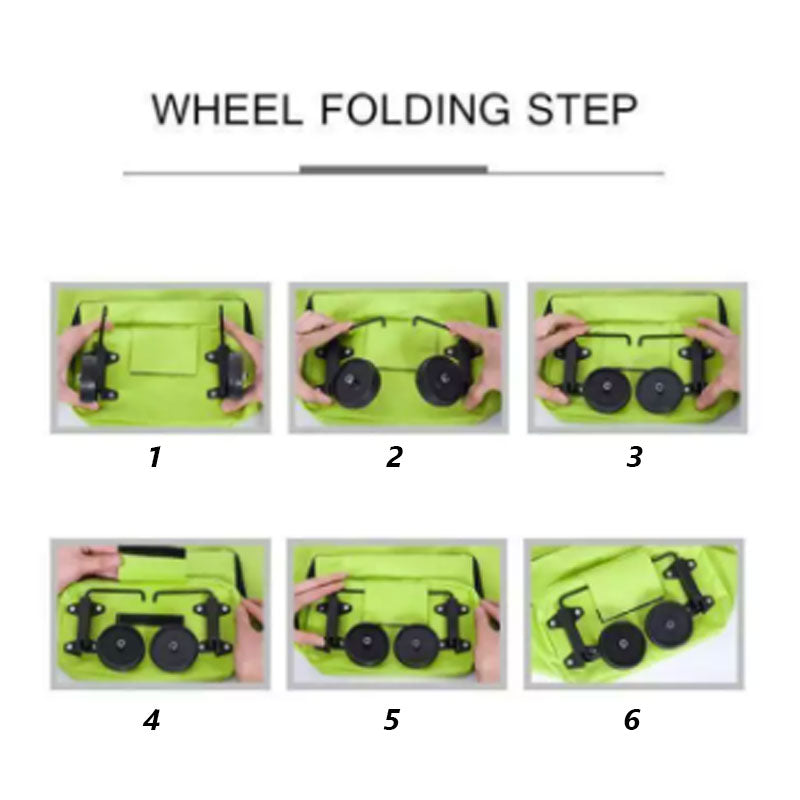 WHEEL FOLDING STEP

1

2

3

4

5

6