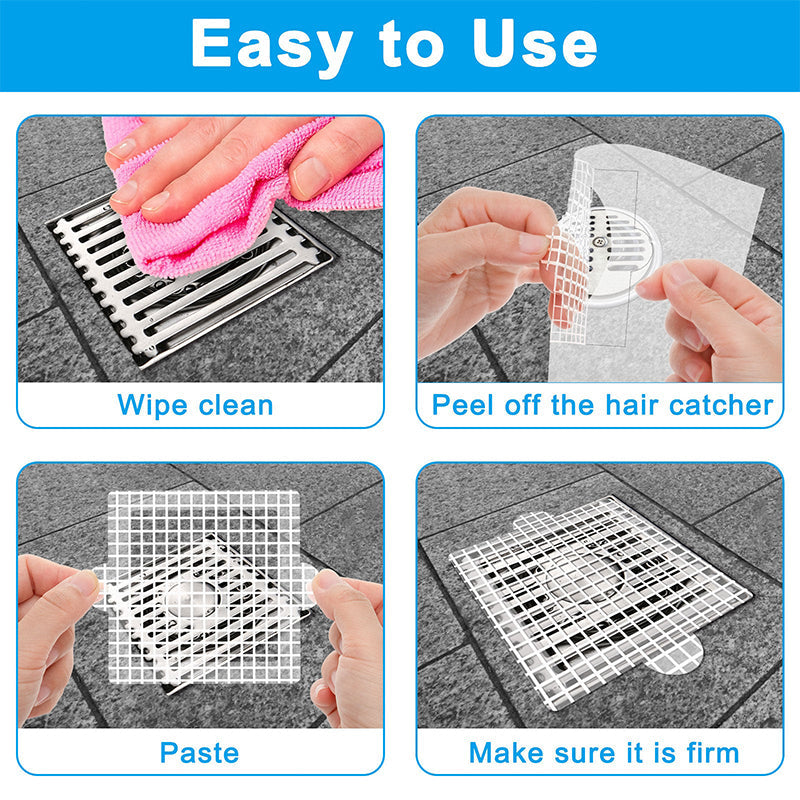 Easy to Use

Wipe clean

Peel off the hair catcher

Paste

Make sure it is firm