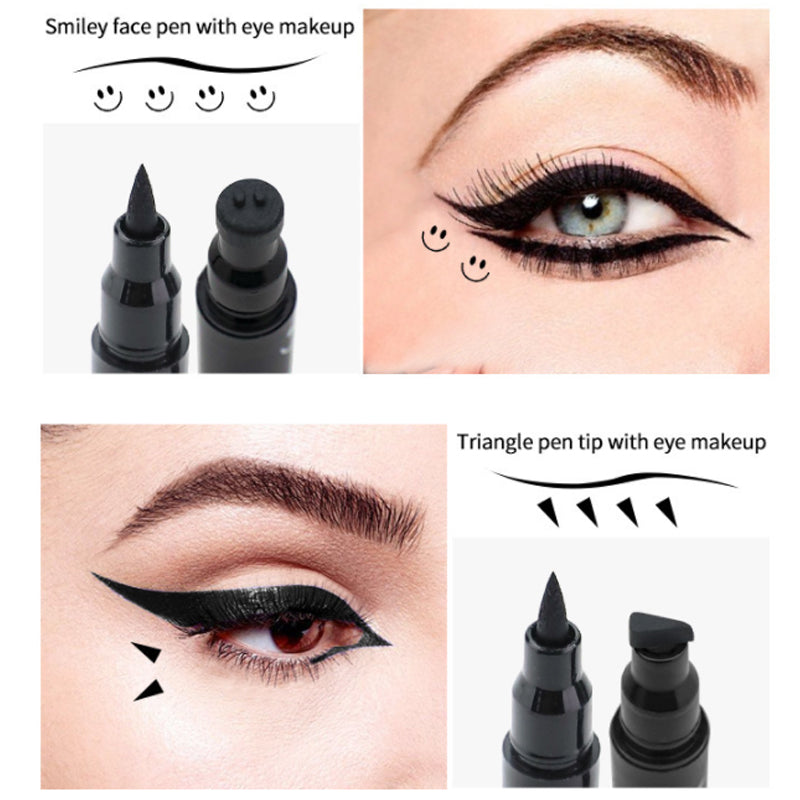 Smiley face pen with eye makeup

Triangle pen tip with eye makeup