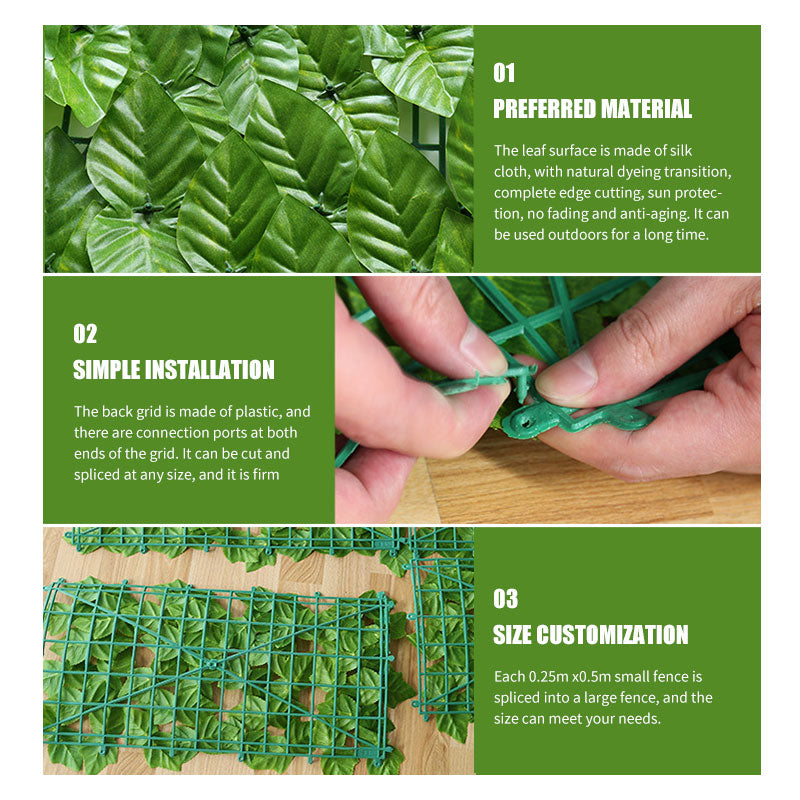 01
PREFERRED MATERIAL

The leaf surface is made of silk cloth, with natural dyeing transition, complete edge cutting, sun protection, no fading and anti-aging. It can be used outdoors for a long time.

02
SIMPLE INSTALLATION

The back grid is made of plastic, and there are connection ports at both ends of the grid. It can be cut and spliced at any size, and it is firm

03
SIZE CUSTOMIZATION

Each 0.25m x0.5m small fence is spliced into a large fence, and the size can meet your needs.