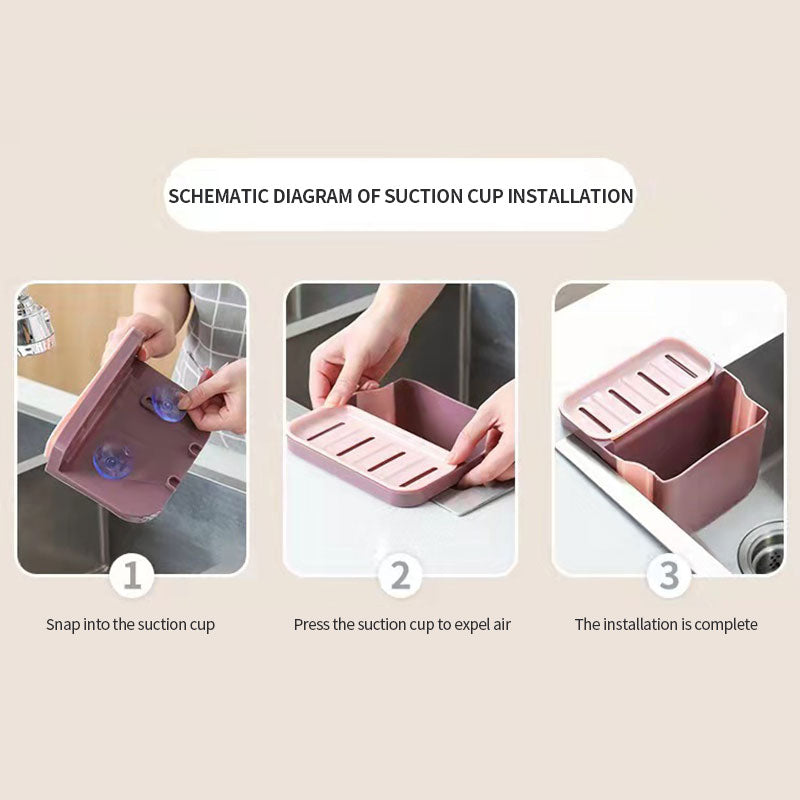 SCHEMATIC DIAGRAM OF SUCTION CUP INSTALLATION

1
Snap into the suction cup

2
Press the suction cup to expel air

3
The installation is complete