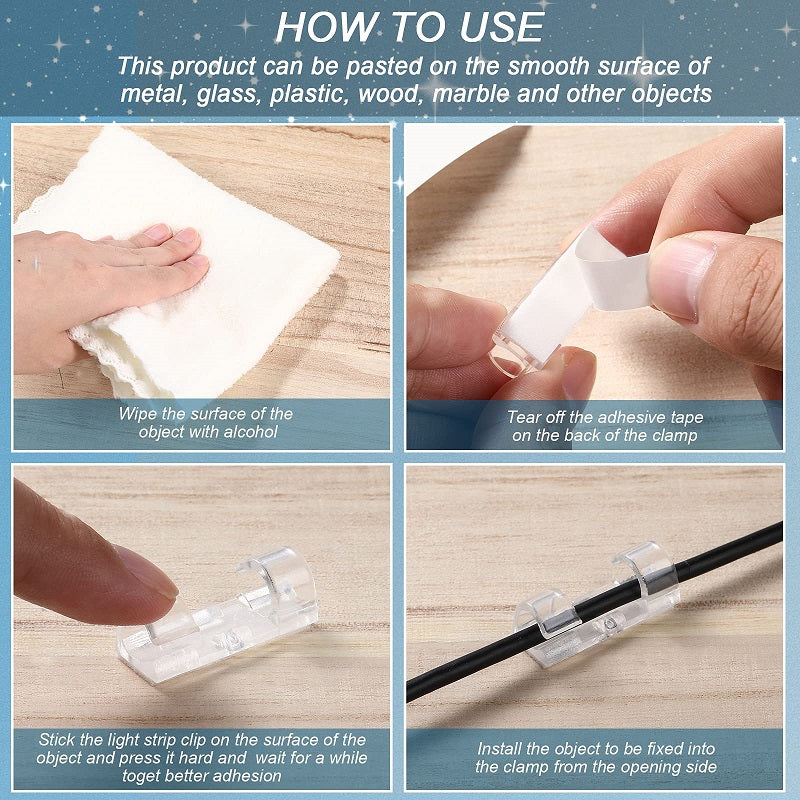 HOW TO USE

This product can be pasted on the smooth surface of metal, glass, plastic, wood, marble and other objects

Wipe the surface of the object with alcohol

Tear off the adhesive tape on the back of the clamp

Stick the light strip clip on the surface of the object and press it hard and wait for a while toget better adhesion

Install the object to be fixed into the clamp from the opening side