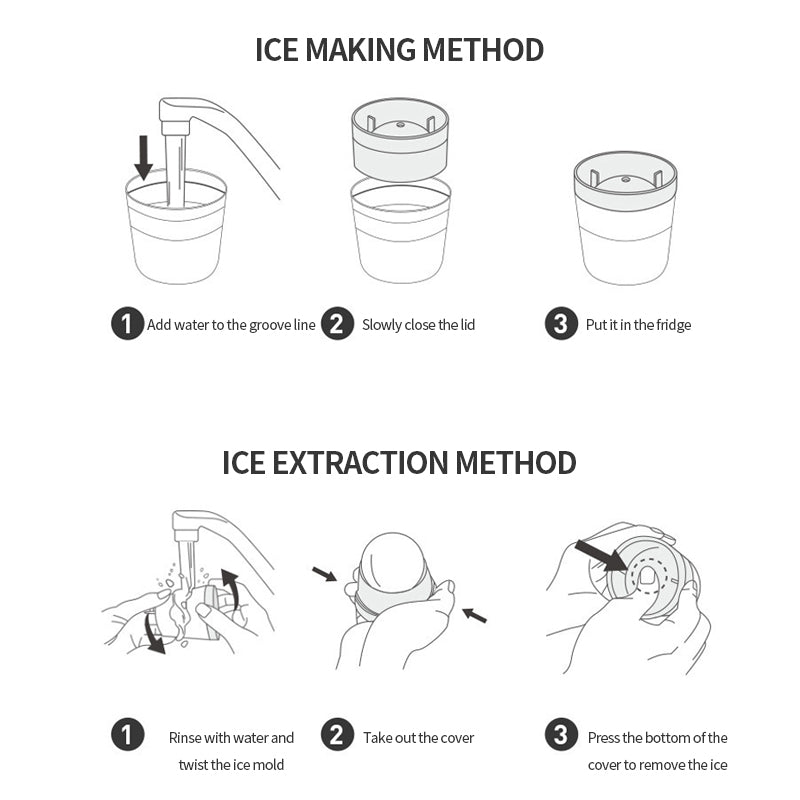 ICE MAKING METHOD

1 Add water to the groove line

2 Slowly close the lid

3 Put it in the fridge

ICE EXTRACTION METHOD

1 Rinse with water and twist the ice mold

2 Take out the cover

3 Press the bottom of the cover to remove the ice