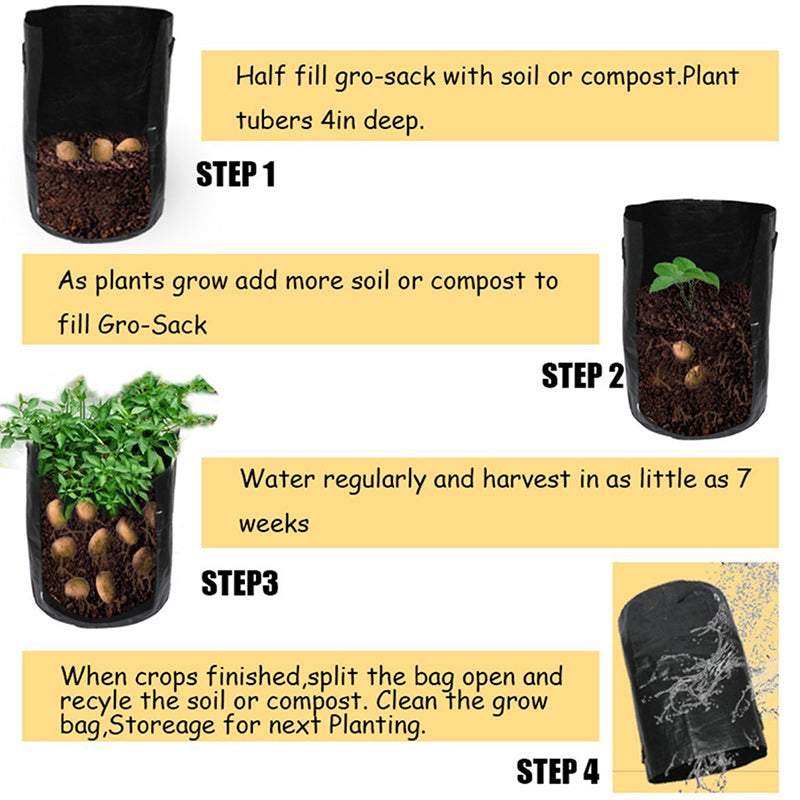 Half fill gro-sack with soil or compost.Plant tubers 4in deep.

STEP 1

As plants grow add more soil or compost to fill Gro-Sack

STEP 2

Water regularly and harvest in as little as 7 weeks

STEP3

When crops finished,split the bag open and recyle the soil or compost. Clean the grow bag,Storeage for next Planting.

STEP 4