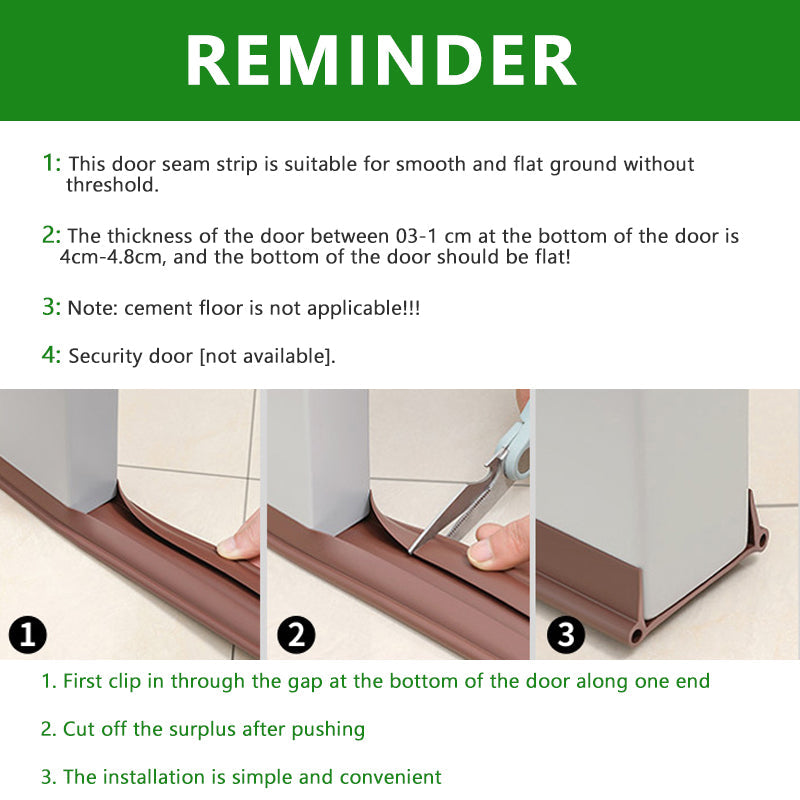 REMINDER

1: This door seam strip is suitable for smooth and flat ground without threshold.

2: The thickness of the door between 03-1 cm at the bottom of the door is 4cm-4.8cm, and the bottom of the door should be flat!

3: Note: cement floor is not applicable!!!

4: Security door [not available].

1

2

3

1. First clip in through the gap at the bottom of the door along one end

2. Cut off the surplus after pushing

3. The installation is simple and convenient