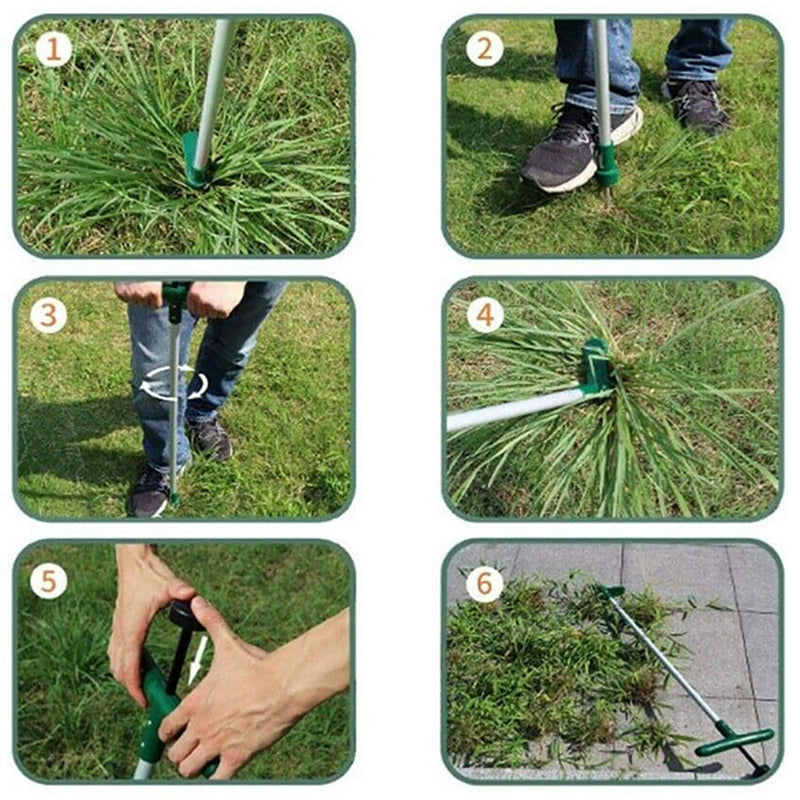 1

2

3

4

5

6