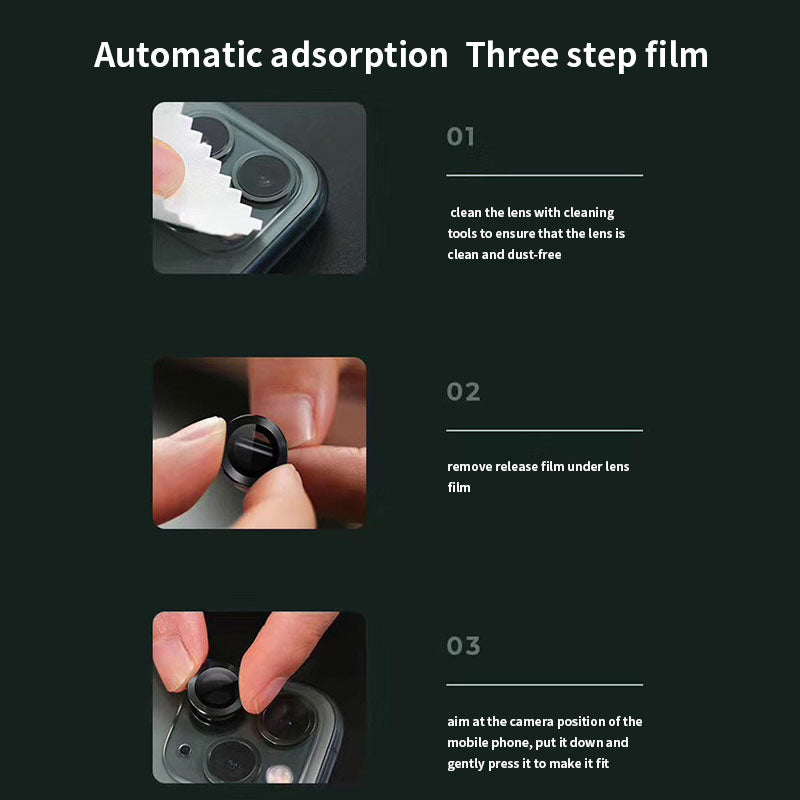 Automatic adsorption  Three step film

01

clean the lens with cleaning tools to ensure that the lens is clean and dust-free

02

remove release film under lens film

03

aim at the camera position of the mobile phone, put it down and gently press it to make it fit