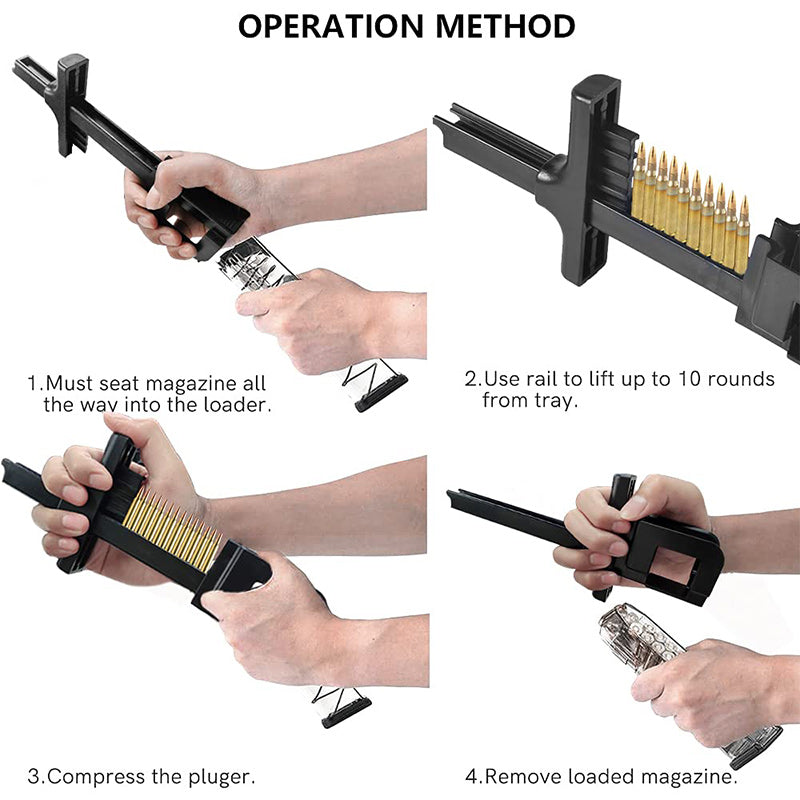 OPERATION METHOD

1.Must seat magazine all the way into the loader.

2.Use rail to lift up to 10 rounds from tray.

3.Compress the pluger.

4.Remove loaded magazine.