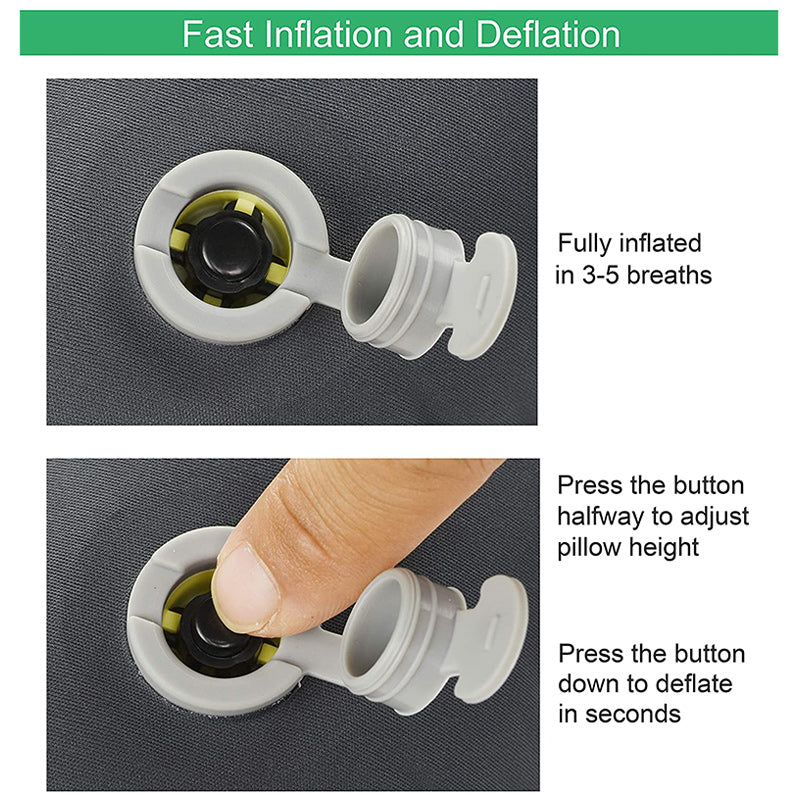 Fast Inflation and Deflation

Fully inflated in 3-5 breaths

Press the button halfway to adjust pillow height

Press the button down to deflate in seconds